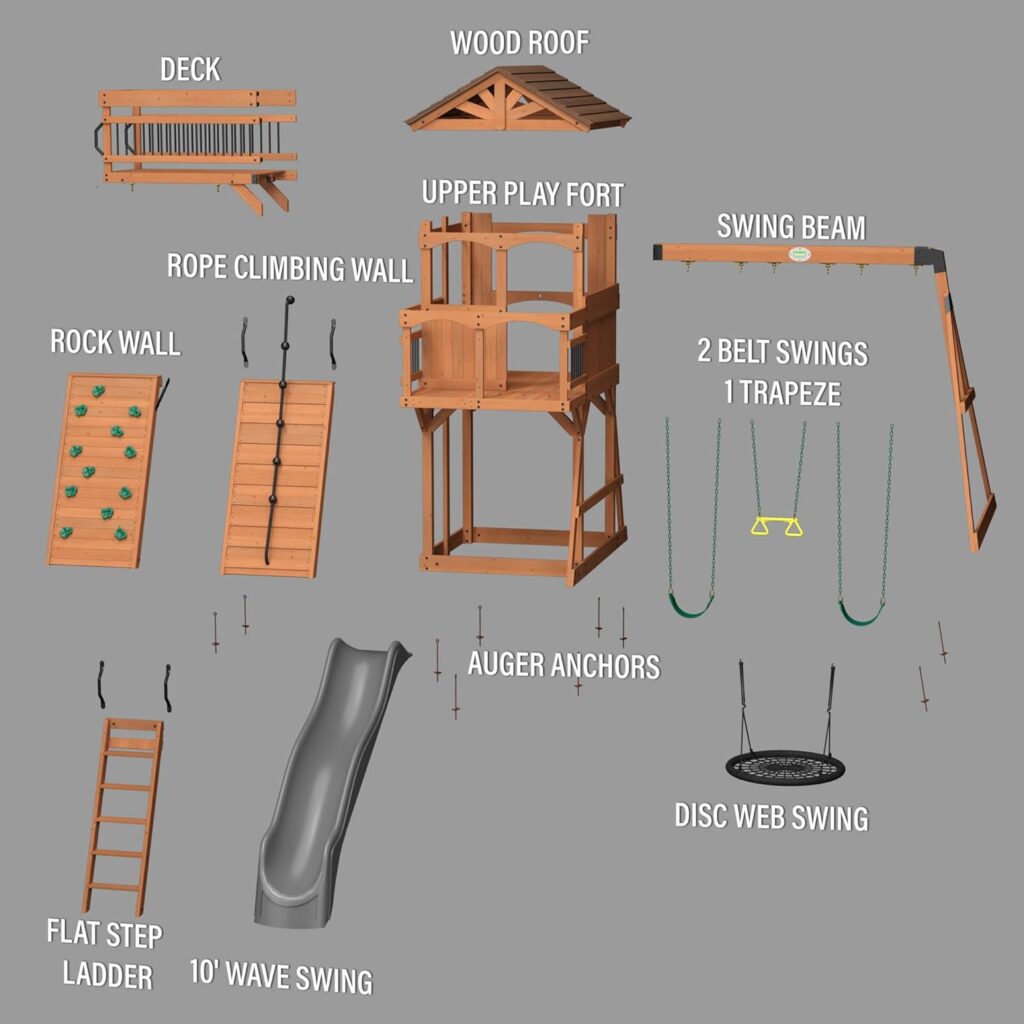 DECK

WOOD ROOF

UPPER PLAY FORT

SWING BEAM

ROPE CLIMBING WALL

ROCK WALL

2 BELT SWINGS
1 TRAPEZE

AUGER ANCHORS

DISC WEB SWING

FLAT STEP
LADDER

10' WAVE SWING